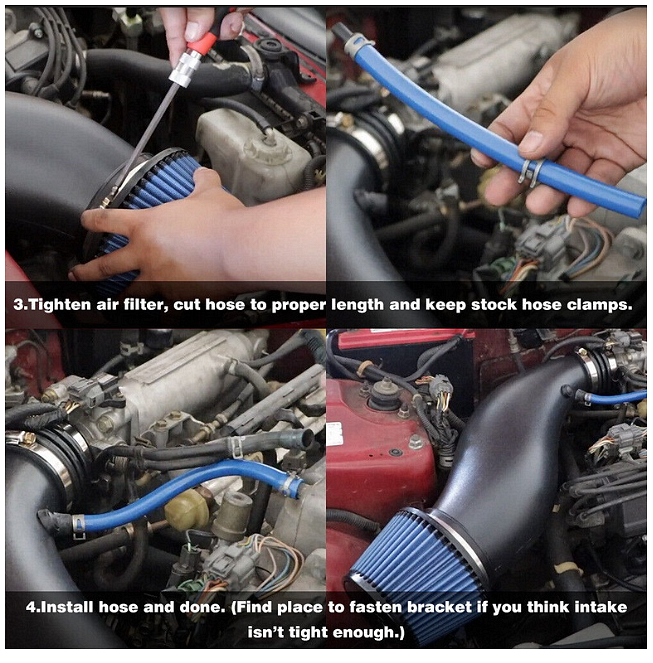 3.Tighten air filter, cut hose to proper length and keep stock hose clamps.

4.Install hose and done. (Find place to fasten bracket if you think intake isn't tight enough.)