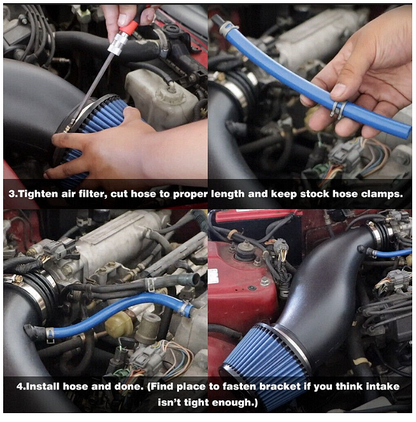 3.Tighten air filter, cut hose to proper length and keep stock hose clamps.

4.Install hose and done. (Find place to fasten bracket if you think intake isn't tight enough.)